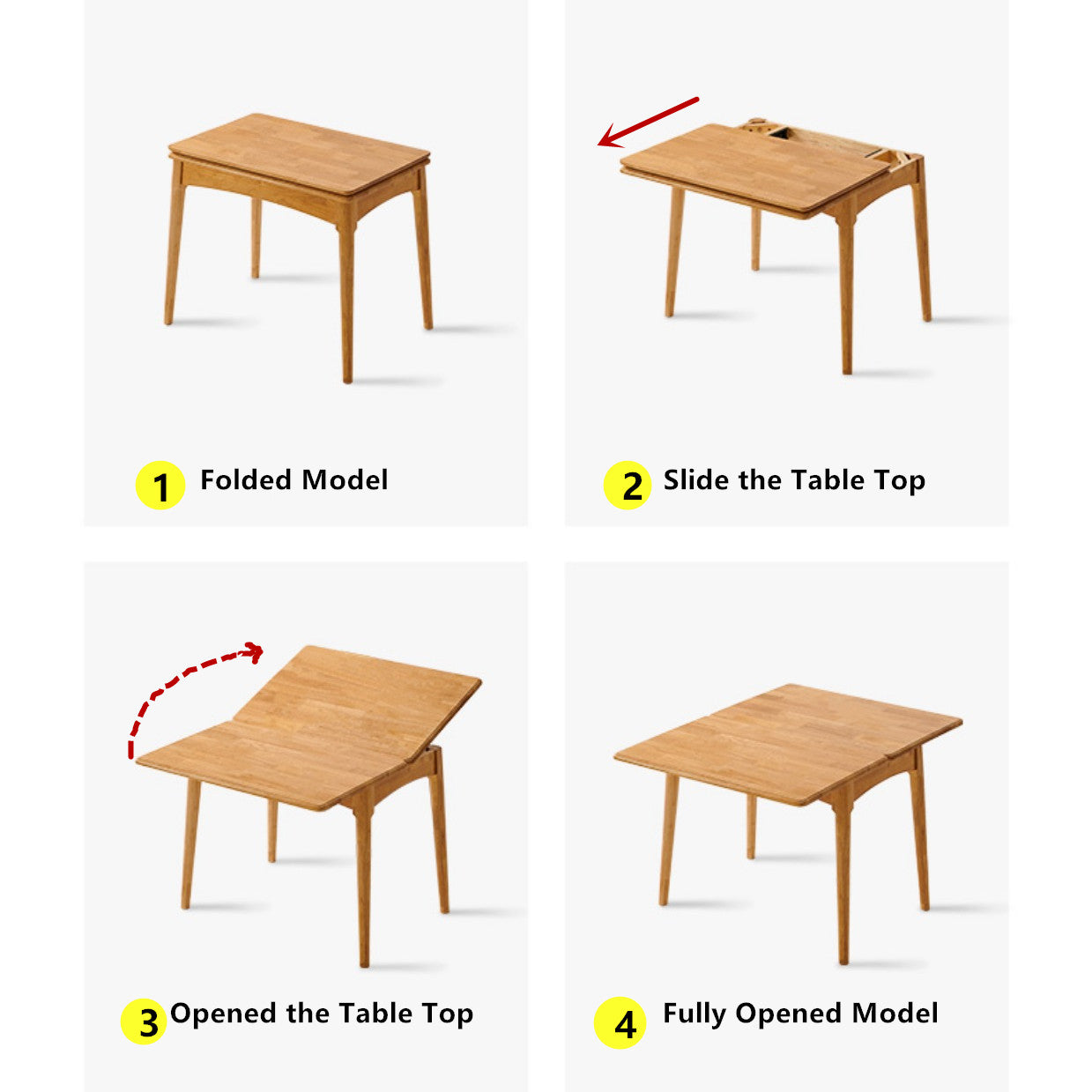 1 Folded Model

2 Slide the Table Top

3 Opened the Table Top

4 Fully Opened Model