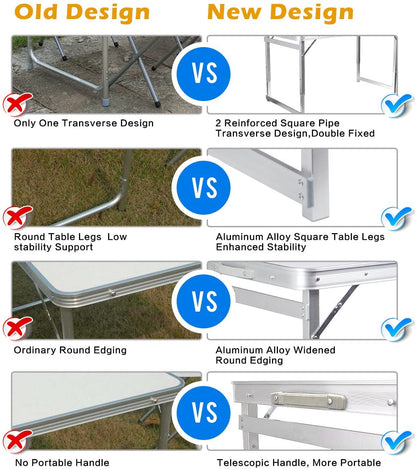 Old Design

New Design

VS

Only One Transverse Design

2 Reinforced Square Pipe Transverse Design,Double Fixed

VS

Round Table Legs Low stability Support

Aluminum Alloy Square Table Legs Enhanced Stability

VS

Ordinary Round Edging

Aluminum Alloy Widened Round Edging

VS

No Portable Handle

Telescopic Handle, More Portable