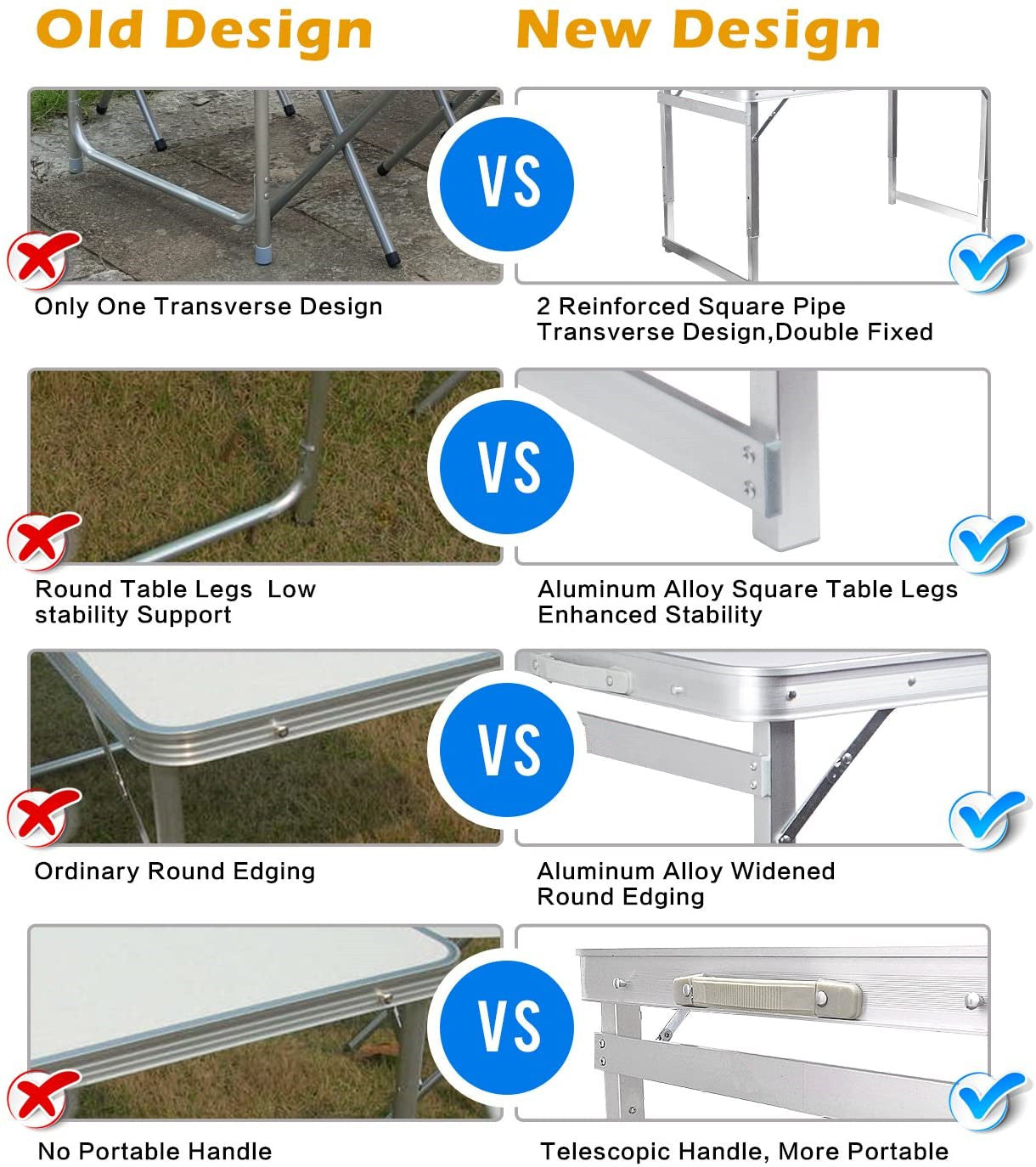 Old Design

New Design

VS

Only One Transverse Design

2 Reinforced Square Pipe Transverse Design,Double Fixed

VS

Round Table Legs  Low stability Support

Aluminum Alloy Square Table Legs Enhanced Stability

VS

Ordinary Round Edging

Aluminum Alloy Widened Round Edging

VS

No Portable Handle

Telescopic Handle, More Portable