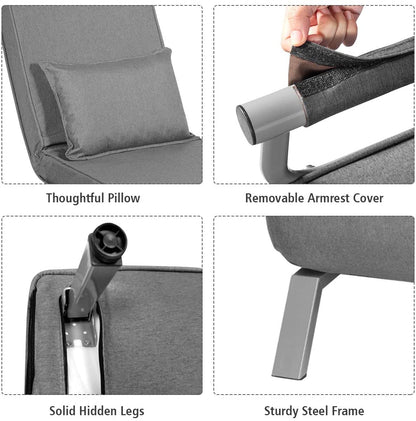 Thoughtful Pillow

Removable Armrest Cover

Solid Hidden Legs

Sturdy Steel Frame