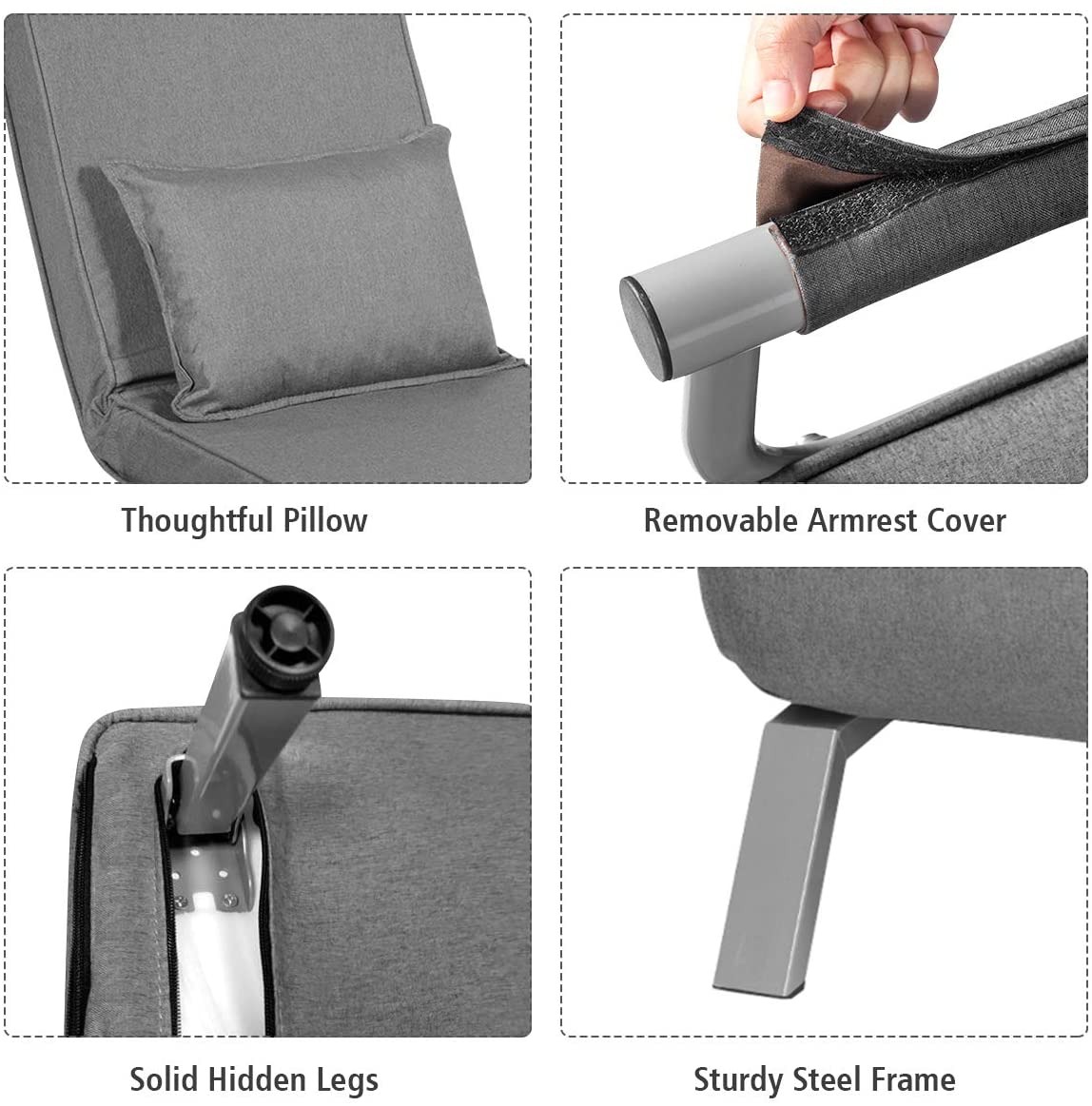 Thoughtful Pillow

Removable Armrest Cover

Solid Hidden Legs

Sturdy Steel Frame