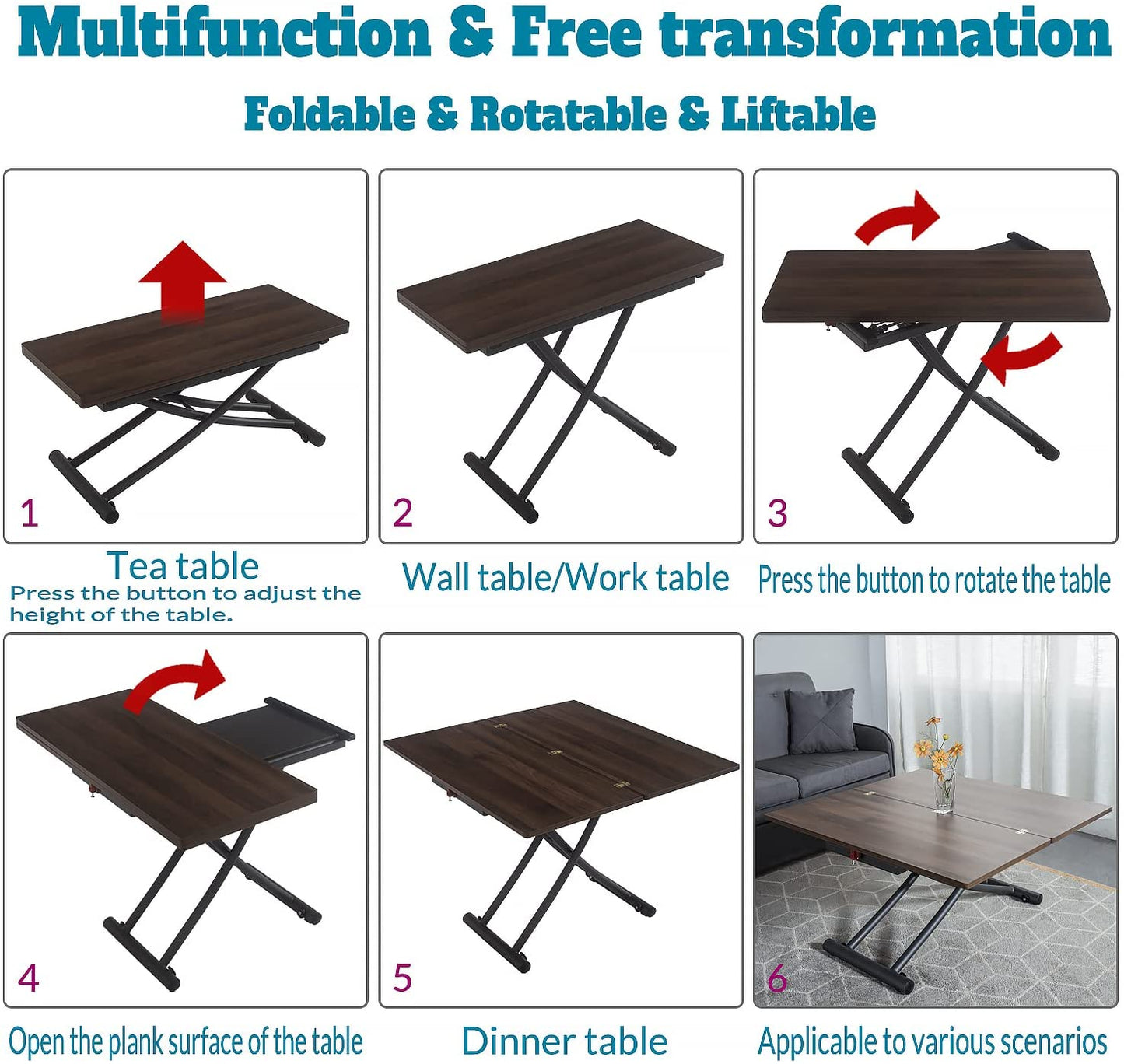 Multifunction & Free transformation

Foldable & Rotatable & Liftable

1

Tea table
Press the button to adjust the height of the table.

2

Wall table/Work table

3

Press the button to rotate the table

4

Open the plank surface of the table

5

Dinner table

6

Applicable to various scenarios