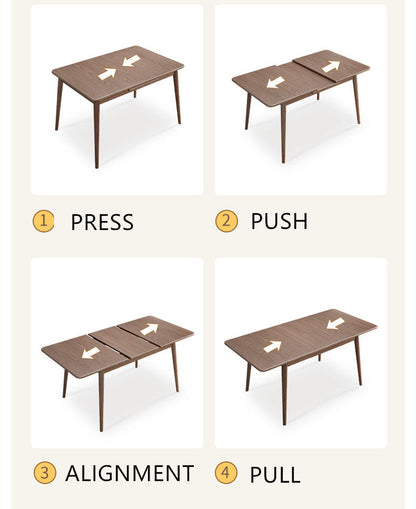 1 PRESS

2 PUSH

3 ALIGNMENT

4 PULL