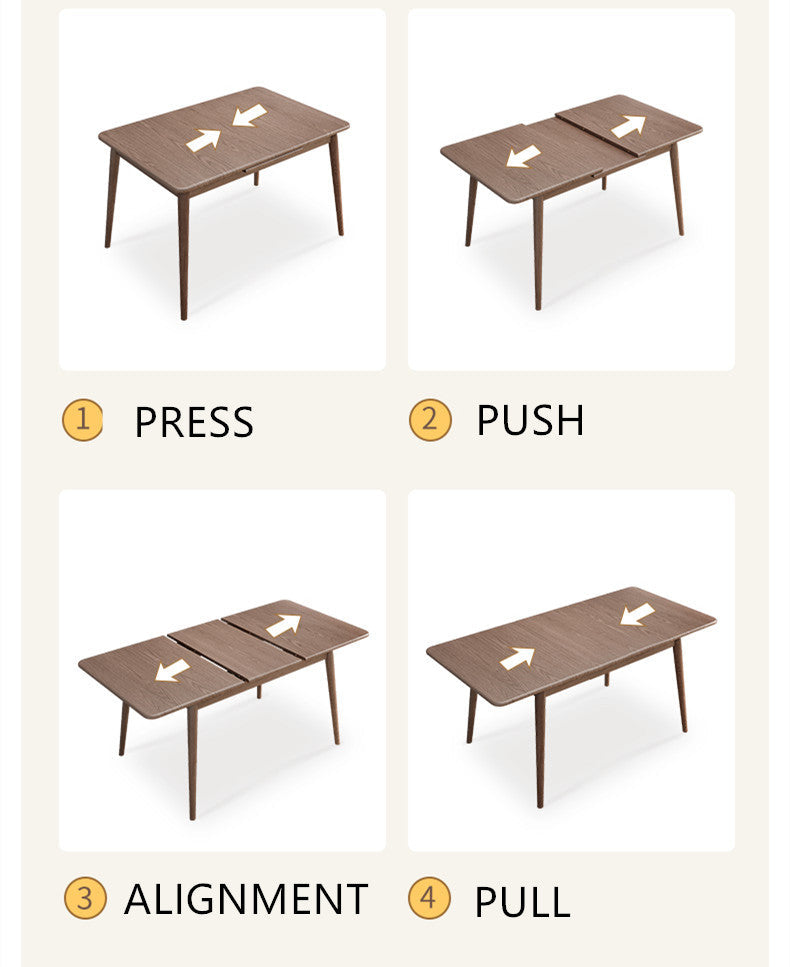 1 PRESS

2 PUSH

3 ALIGNMENT

4 PULL