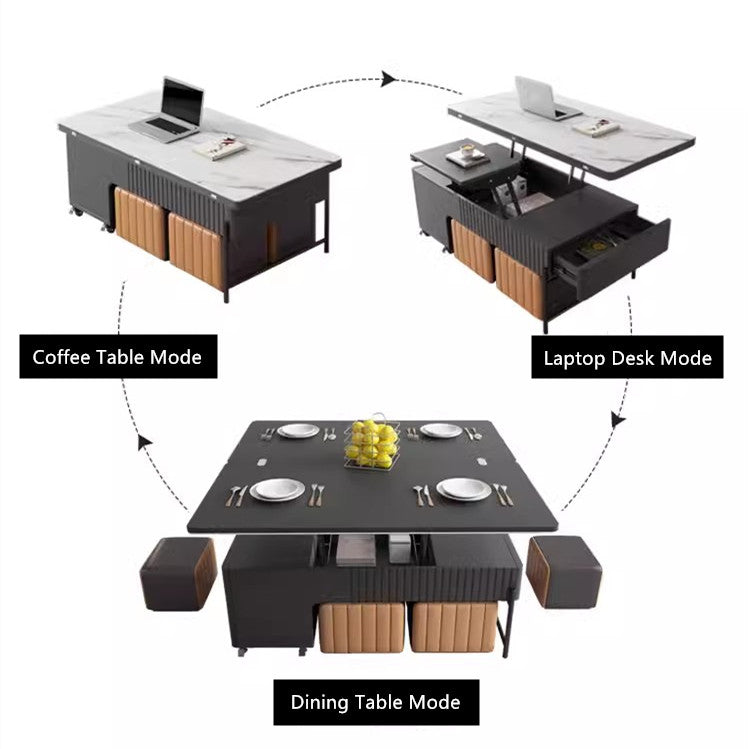 Coffee Table Mode

Laptop Desk Mode

Dining Table Mode