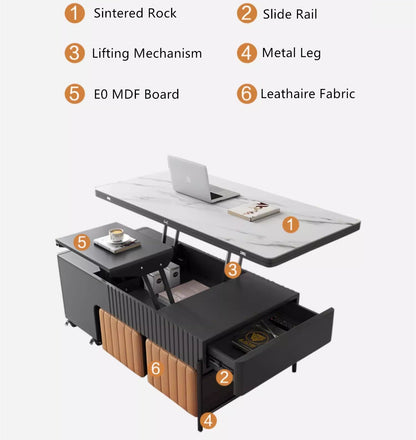 1 Sintered Rock
2 Slide Rail
3 Lifting Mechanism
4 Metal Leg
5 E0 MDF Board
6 Leathaire Fabric

1
5
3
6
2
4